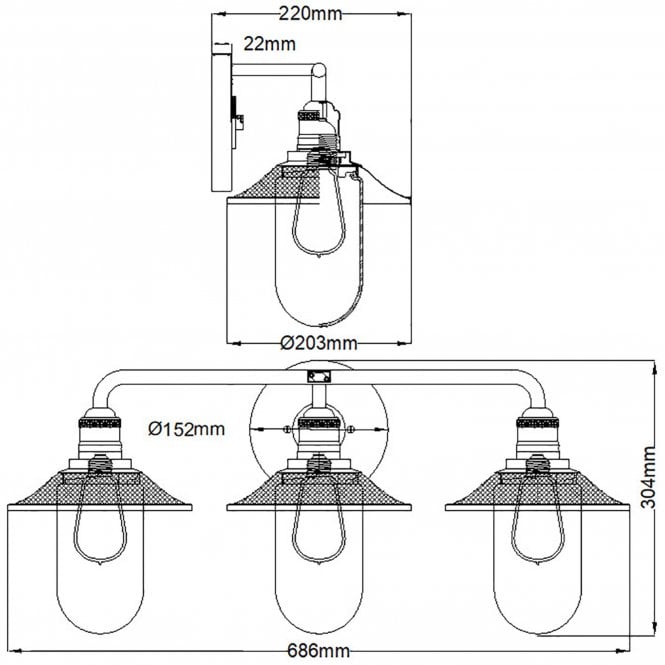 220mm
22mm
Ø203mm
Ø152mm
304mm
686mm