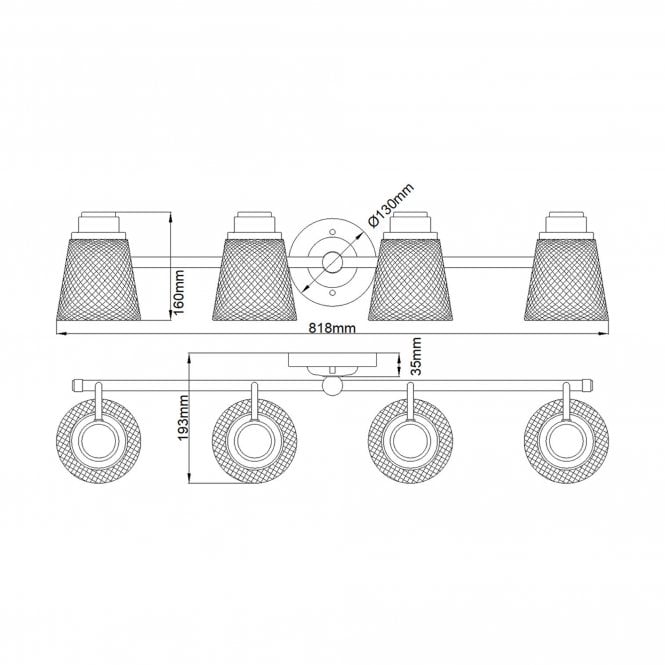 Ø130mm

160mm

818mm

35mm

193mm